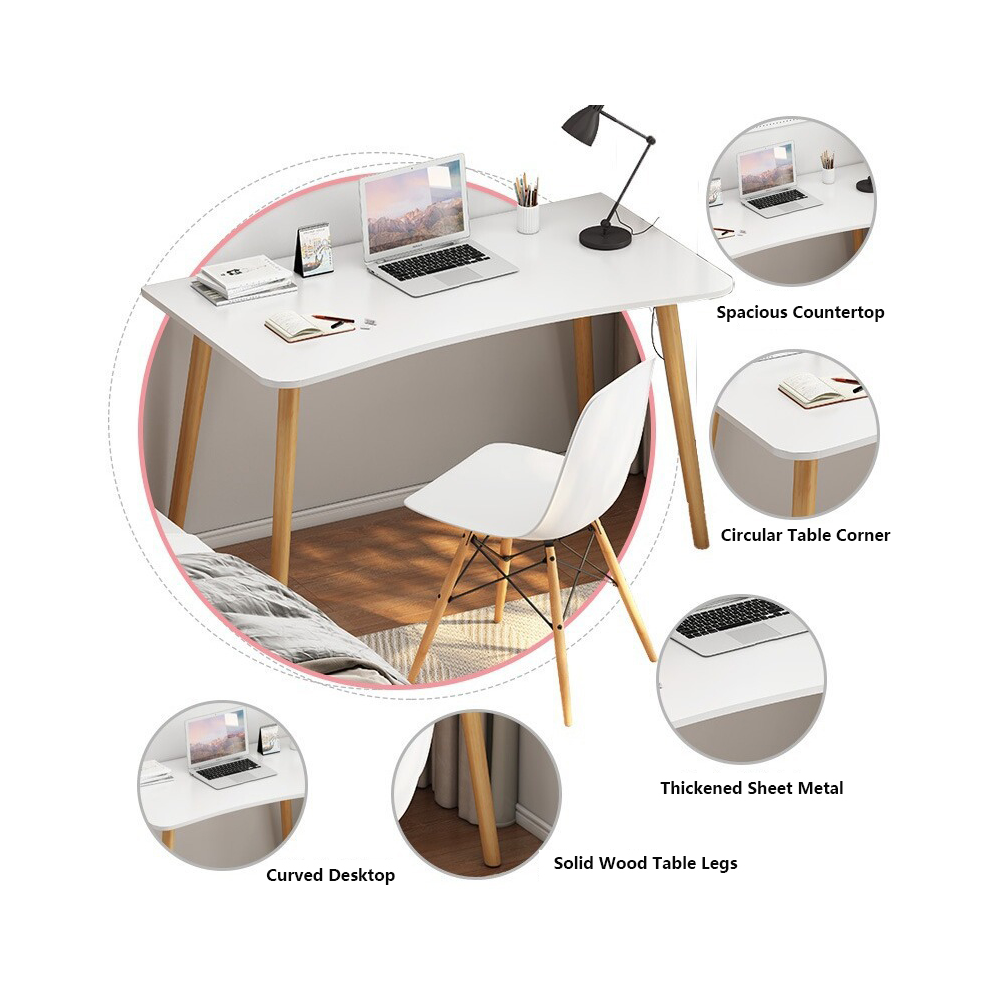 Spacious Countertop

Circular Table Corner

Thickened Sheet Metal

Curved Desktop

Solid Wood Table Legs